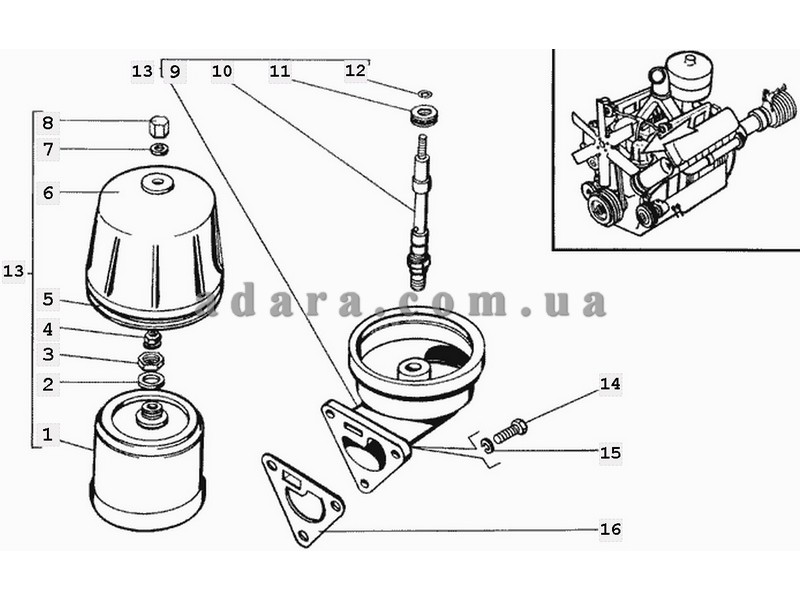 13 9 10 11 12
8
7
6
13
5
4
3
2
1
adara.com.ua
14
15
16